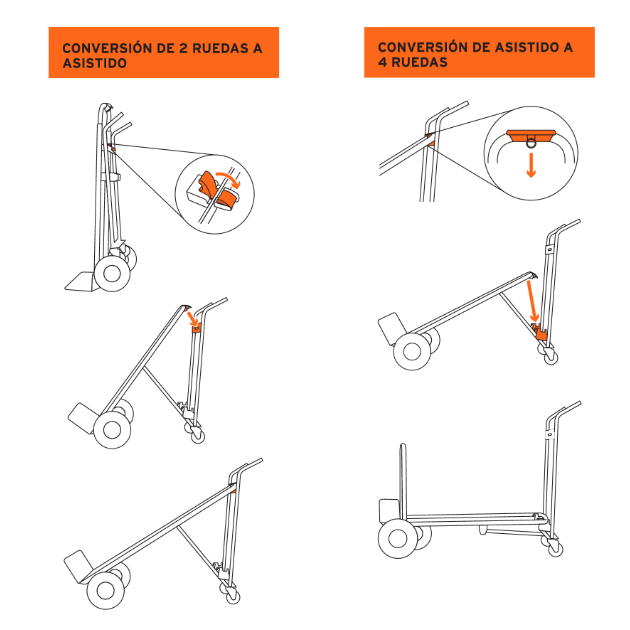 CONVERSIÓN DE 2 RUEDAS A ASISTIDO

CONVERSIÓN DE ASISTIDO A 4 RUEDAS