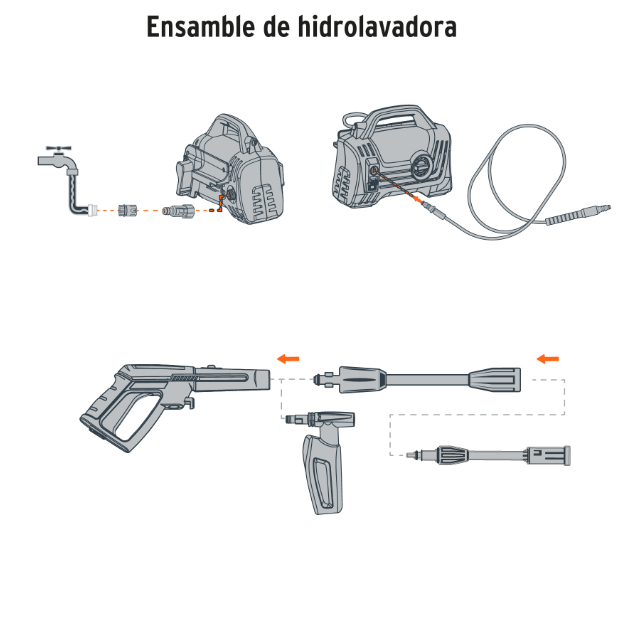 Ensamble de hidrolavadora