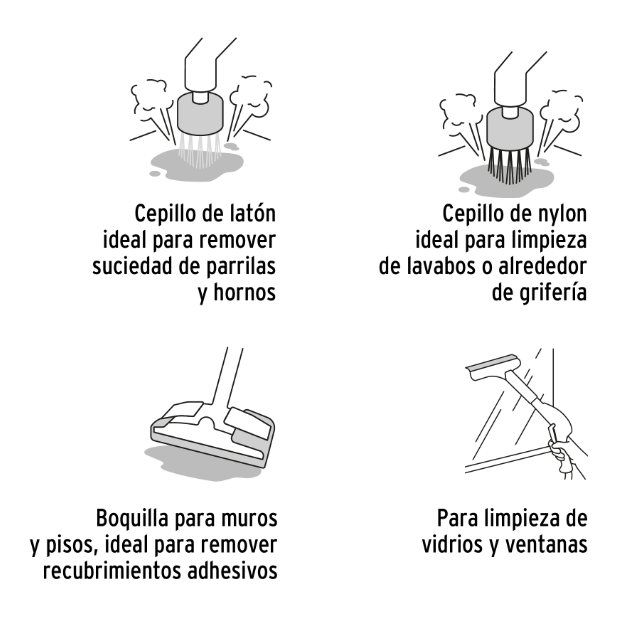 Cepillo de latón ideal para remover suciedad de parrilas y hornos

Cepillo de nylon ideal para limpieza de lavabos o alrededor de grifería

Boquilla para muros y pisos, ideal para remover recubrimientos adhesivos

Para limpieza de vidrios y ventanas