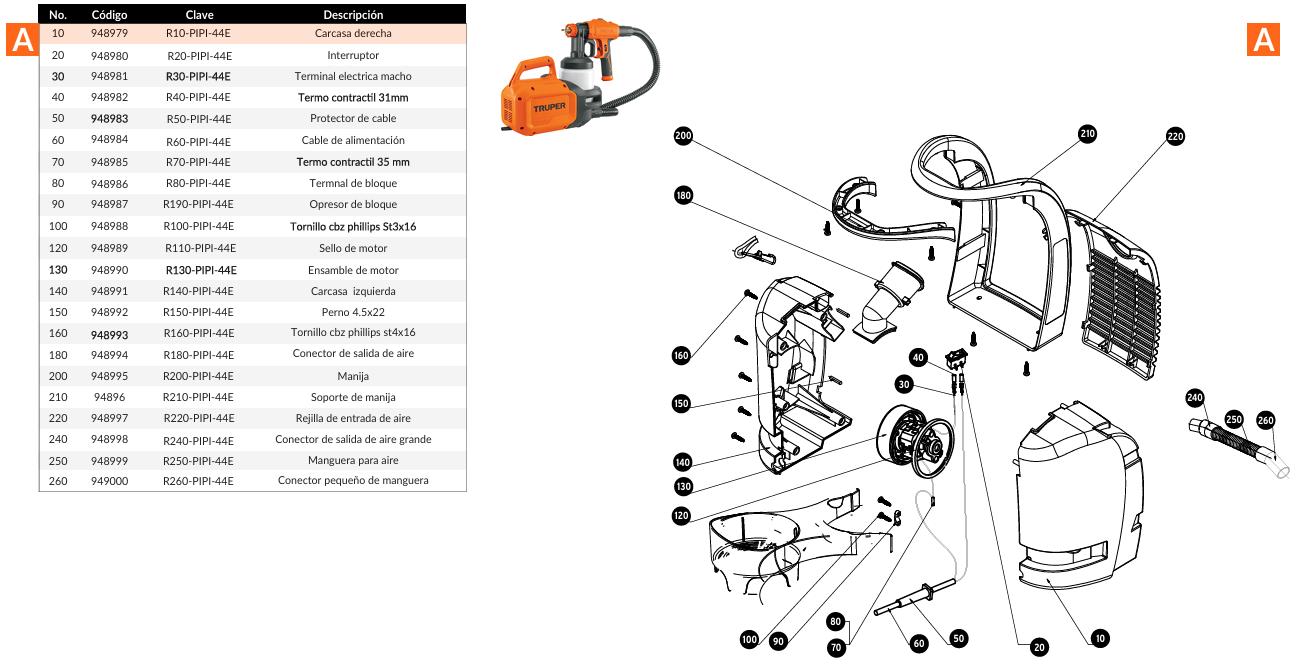 A

| No. | Código | Clave | Descripción |
|---|---|---|---|
| 10 | 948979 | R10-PIPI-44E | Carcasa derecha |
| 20 | 948980 | R20-PIPI-44E | Interruptor |
| 30 | 948981 | R30-PIPI-44E | Terminal electrica macho |
| 40 | 948982 | R40-PIPI-44E | Termo contractil 31mm |
| 50 | 948983 | R50-PIPI-44E | Protector de cable |
| 60 | 948984 | R60-PIPI-44E | Cable de alimentación |
| 70 | 948985 | R70-PIPI-44E | Termo contractil 35 mm |
| 80 | 948986 | R80-PIPI-44E | Termnal de bloque |
| 90 | 948987 | R190-PIPI-44E | Opresor de bloque |
| 100 | 948988 | R100-PIPI-44E | Tornillo cbz phillips St3x16 |
| 120 | 948989 | R110-PIPI-44E | Sello de motor |
| 130 | 948990 | R130-PIPI-44E | Ensamble de motor |
| 140 | 948991 | R140-PIPI-44E | Carcasa izquierda |
| 150 | 948992 | R150-PIPI-44E | Perno 4.5x22 |
| 160 | 948993 | R160-PIPI-44E | Tornillo cbz phillips st4x16 |
| 180 | 948994 | R180-PIPI-44E | Conector de salida de aire |
| 200 | 948995 | R200-PIPI-44E | Manija |
| 210 | 94896 | R210-PIPI-44E | Soporte de manija |
| 220 | 948997 | R220-PIPI-44E | Rejilla de entrada de aire |
| 240 | 948998 | R240-PIPI-44E | Conector de salida de aire grande |
| 250 | 948999 | R250-PIPI-44E | Manguera para aire |
| 260 | 949000 | R260-PIPI-44E | Conector pequeño de manguera |

TRUPER

A

200 210 220 180 160 40 30 150 140 130 120 240 250 260 100 90 80 70 60 50 20 10