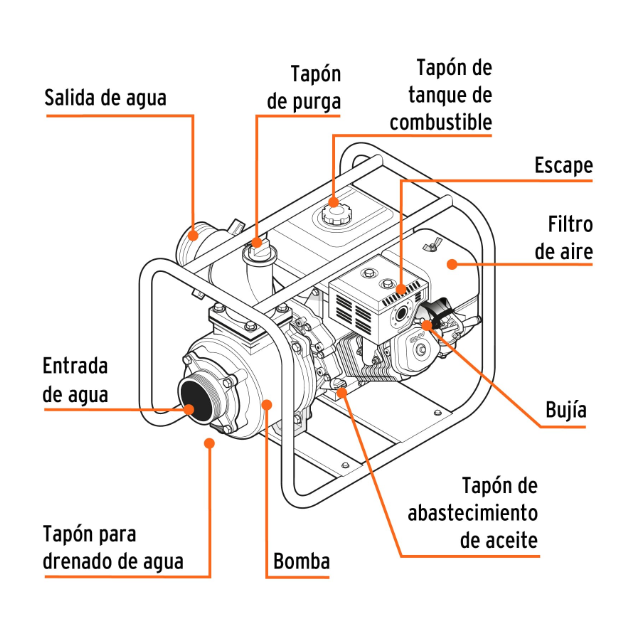 Salida de agua

Tapón de purga

Tapón de tanque de combustible

Escape

Filtro de aire

Entrada de agua

Bujía

Tapón de abastecimiento de aceite

Tapón para drenado de agua

Bomba